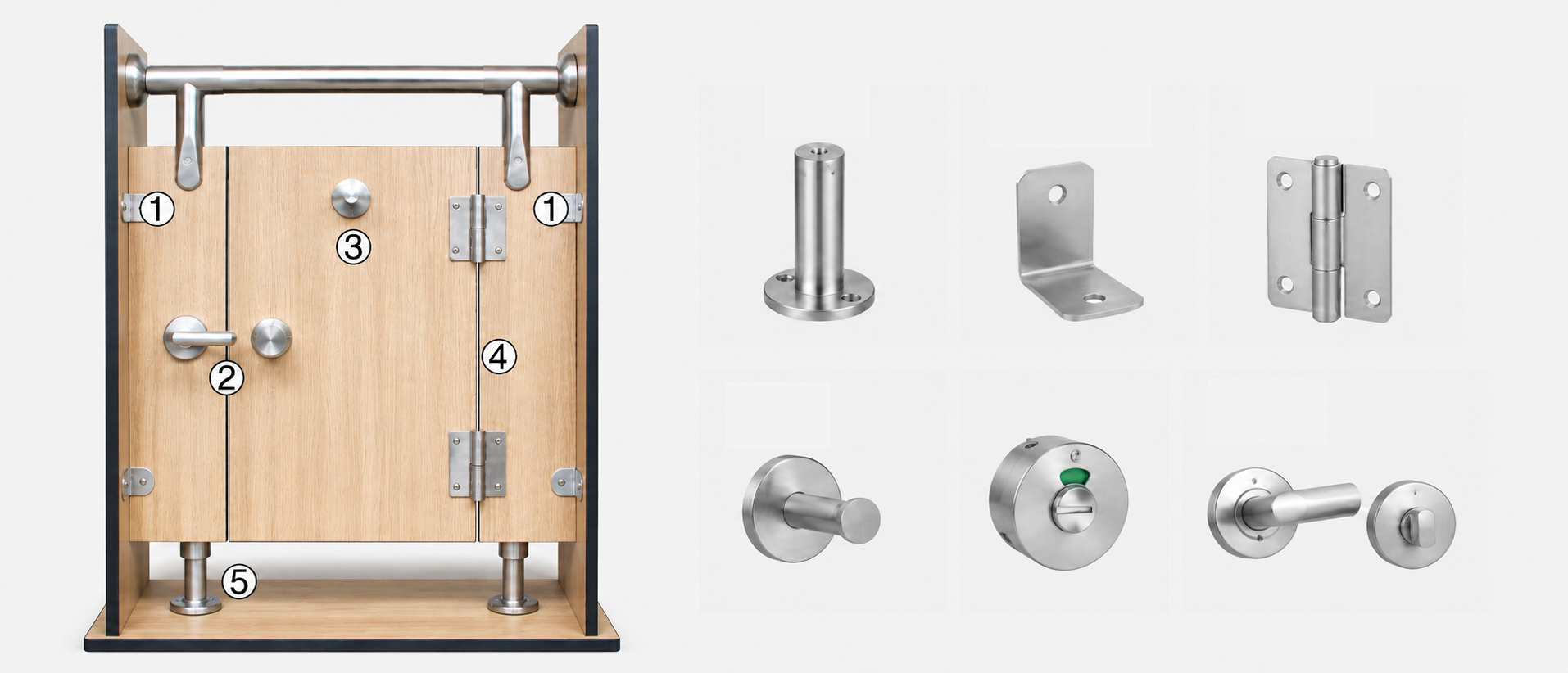 1
1
3
2
4
5